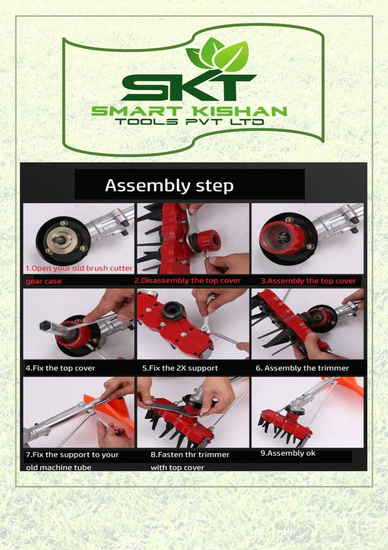 SKT
SMART KISHAN
TOOLS PVT LTD

Assembly step

1.Open your old brush cutter gear case

2.Disassembly the top cover

3.Assembly the top cover

4.Fix the top cover

5.Fix the 2X support

6. Assembly the trimmer

7.Fix the support to your old machine tube

8.Fasten thr trimmer with top cover

9.Assembly ok