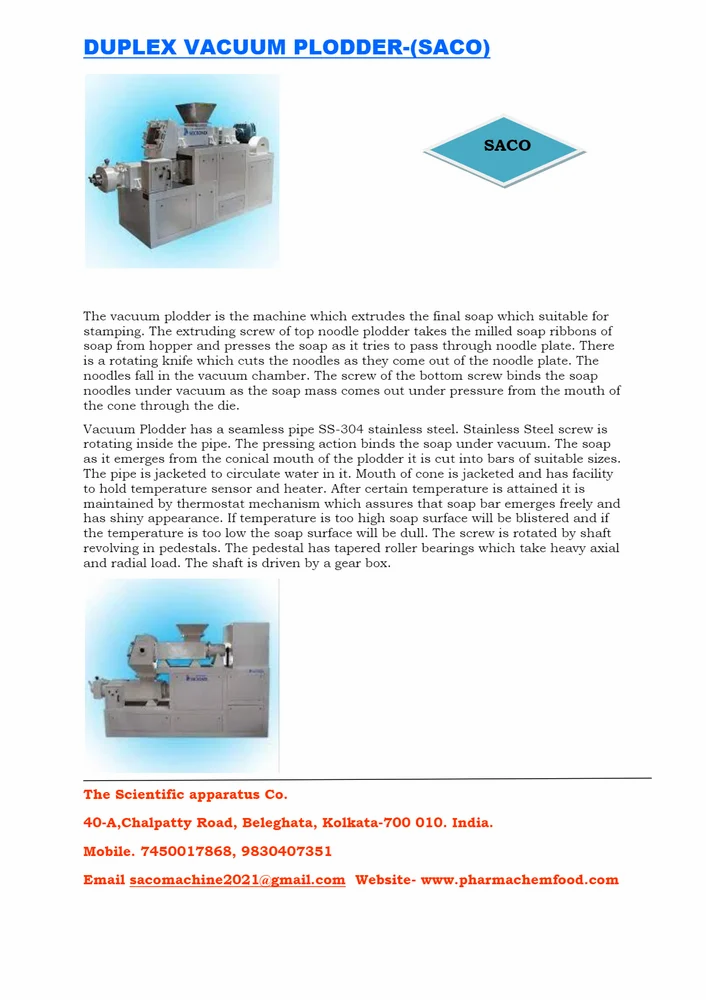 DUPLEX VACUUM PLODDER-(SACO)

SACO

The vacuum plodder is the machine which extrudes the final soap which suitable for stamping. The extruding screw of top noodle plodder takes the milled soap ribbons of soap from hopper and presses the soap as it tries to pass through noodle plate. There is a rotating knife which cuts the noodles as they come out of the noodle plate. The noodles fall in the vacuum chamber. The screw of the bottom screw binds the soap noodles under vacuum as the soap mass comes out under pressure from the mouth of the cone through the die.

Vacuum Plodder has a seamless pipe SS-304 stainless steel. Stainless Steel screw is rotating inside the pipe. The pressing action binds the soap under vacuum. The soap as it emerges from the conical mouth of the plodder it is cut into bars of suitable sizes. The pipe is jacketed to circulate water in it. Mouth of cone is jacketed and has facility to hold temperature sensor and heater. After certain temperature is attained it is maintained by thermostat mechanism which assures that soap bar emerges freely and has shiny appearance. If temperature is too high soap surface will be blistered and if the temperature is too low the soap surface will be dull. The screw is rotated by shaft revolving in pedestals. The pedestal has tapered roller bearings which take heavy axial and radial load. The shaft is driven by a gear box.

The Scientific apparatus Co.

40-A,Chalpatty Road, Beleghata, Kolkata-700 010. India.

Mobile. 7450017868, 9830407351

Email sacomachine2021@gmail.com Website- www.pharmachemfood.com