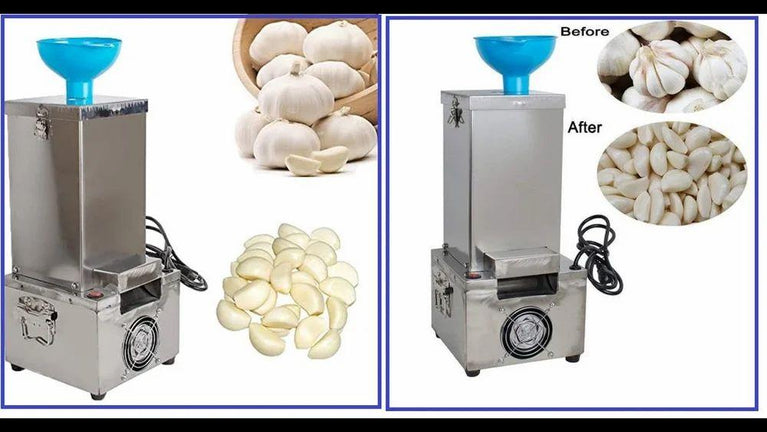 Before

After