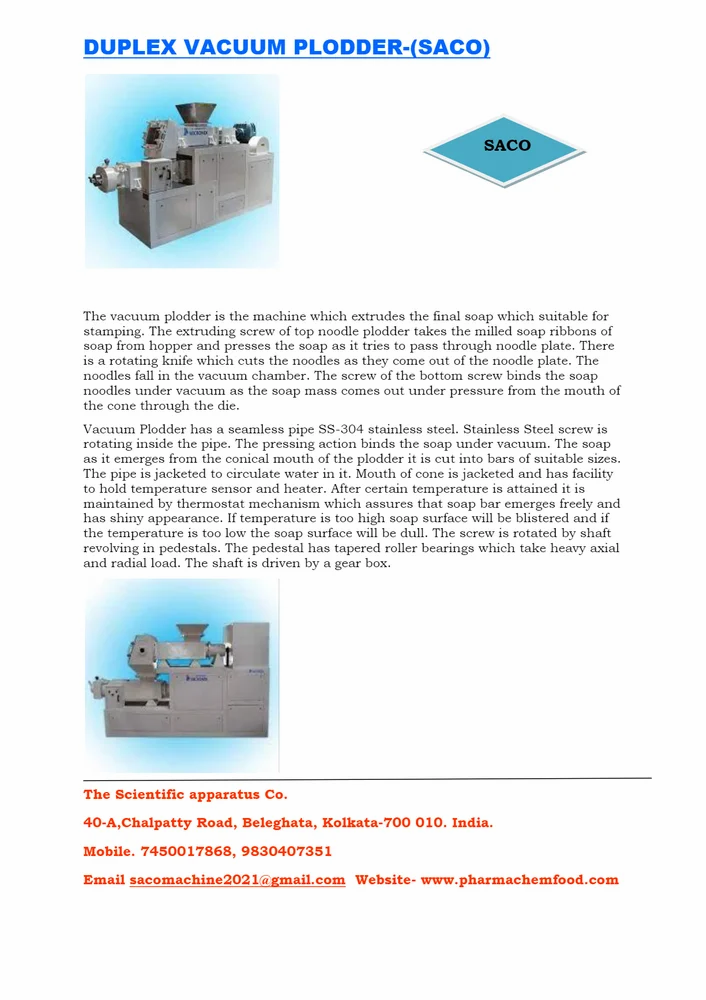 DUPLEX VACUUM PLODDER-(SACO)

SACO

The vacuum plodder is the machine which extrudes the final soap which suitable for stamping. The extruding screw of top noodle plodder takes the milled soap ribbons of soap from hopper and presses the soap as it tries to pass through noodle plate. There is a rotating knife which cuts the noodles as they come out of the noodle plate. The noodles fall in the vacuum chamber. The screw of the bottom screw binds the soap noodles under vacuum as the soap mass comes out under pressure from the mouth of the cone through the die.

Vacuum Plodder has a seamless pipe SS-304 stainless steel. Stainless Steel screw is rotating inside the pipe. The pressing action binds the soap under vacuum. The soap as it emerges from the conical mouth of the plodder it is cut into bars of suitable sizes. The pipe is jacketed to circulate water in it. Mouth of cone is jacketed and has facility to hold temperature sensor and heater. After certain temperature is attained it is maintained by thermostat mechanism which assures that soap bar emerges freely and has shiny appearance. If temperature is too high soap surface will be blistered and if the temperature is too low the soap surface will be dull. The screw is rotated by shaft revolving in pedestals. The pedestal has tapered roller bearings which take heavy axial and radial load. The shaft is driven by a gear box.

The Scientific apparatus Co.

40-A,Chalpatty Road, Beleghata, Kolkata-700 010. India.

Mobile. 7450017868, 9830407351

Email sacomachine2021@gmail.com Website- www.pharmachemfood.com