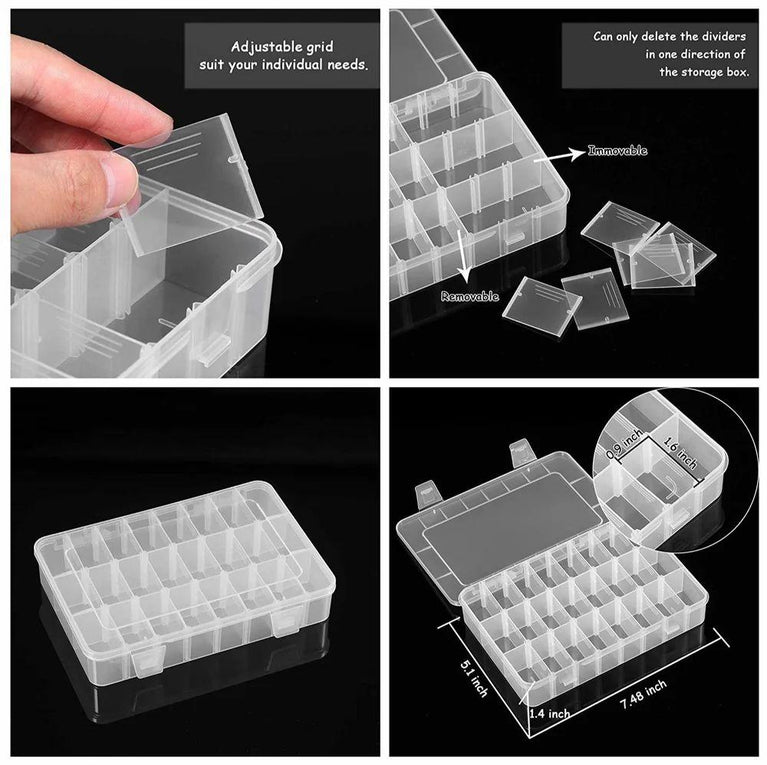 Adjustable grid
suit your individual needs.

Can only delete the dividers
in one direction of
the storage box.

Immovable

Removable

0.9 inch
1.6 inch

5.1 inch
1.4 inch
7.48 inch