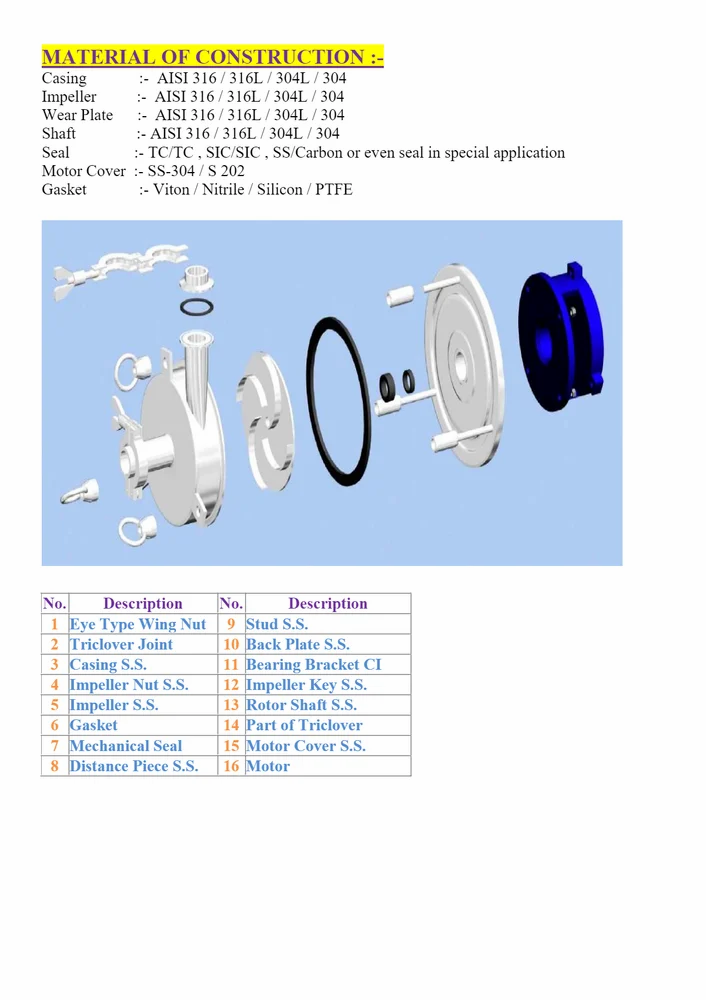 MATERIAL OF CONSTRUCTION :-

Casing :- AISI 316 / 316L / 304L / 304
Impeller :- AISI 316 / 316L / 304L / 304
Wear Plate :- AISI 316 / 316L / 304L / 304
Shaft :- AISI 316 / 316L / 304L / 304
Seal :- TC/TC , SIC/SIC , SS/Carbon or even seal in special application
Motor Cover :- SS-304 / S 202
Gasket :- Viton / Nitrile / Silicon / PTFE

| No. | Description | No. | Description |
|---|---|---|---|
| 1 | Eye Type Wing Nut | 9 | Stud S.S. |
| 2 | Triclover Joint | 10 | Back Plate S.S. |
| 3 | Casing S.S. | 11 | Bearing Bracket CI |
| 4 | Impeller Nut S.S. | 12 | Impeller Key S.S. |
| 5 | Impeller S.S. | 13 | Rotor Shaft S.S. |
| 6 | Gasket | 14 | Part of Triclover |
| 7 | Mechanical Seal | 15 | Motor Cover S.S. |
| 8 | Distance Piece S.S. | 16 | Motor |