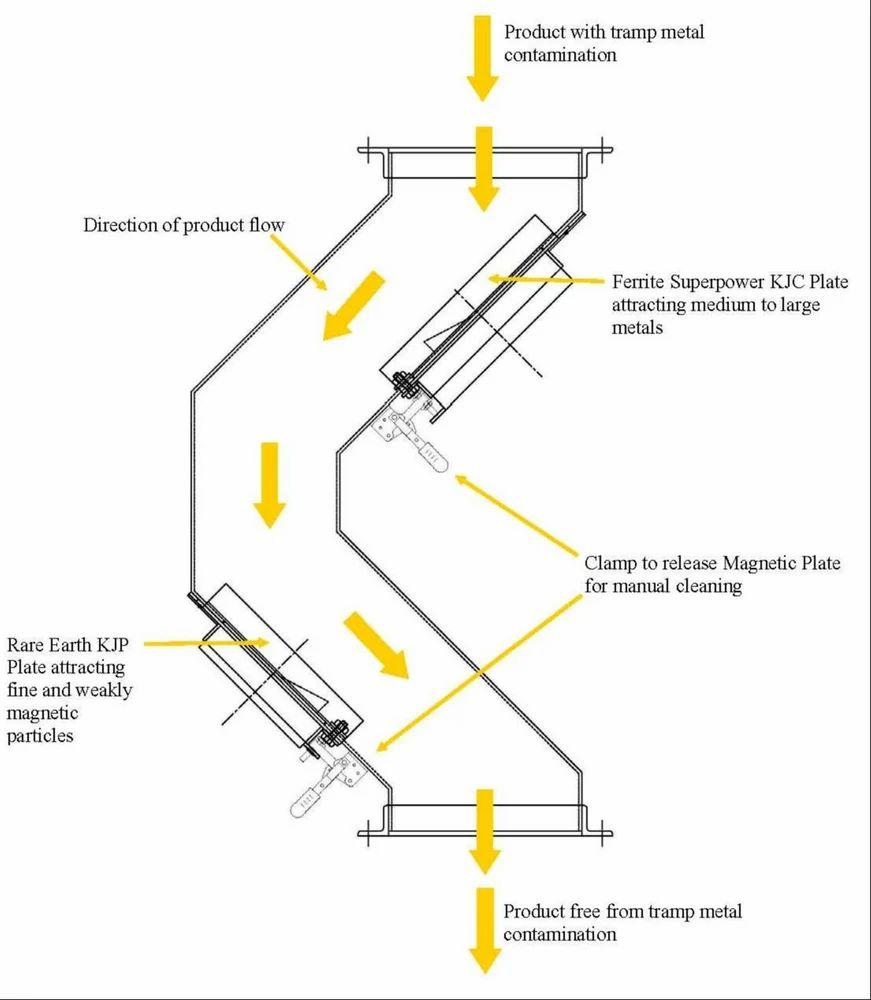 Product with tramp metal contamination

Direction of product flow

Ferrite Superpower KJC Plate attracting medium to large metals

Clamp to release Magnetic Plate for manual cleaning

Rare Earth KJP Plate attracting fine and weakly magnetic particles

Product free from tramp metal contamination