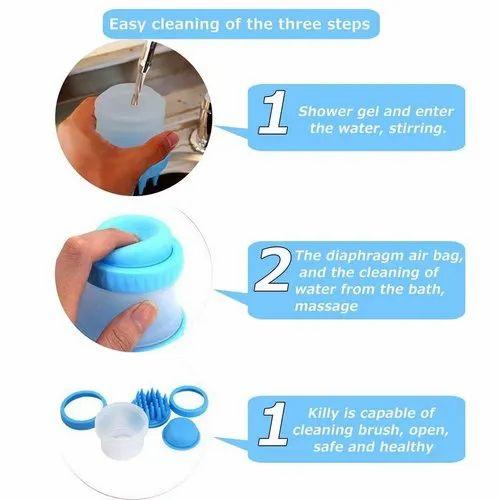 Easy cleaning of the three steps

1 Shower gel and enter the water, stirring.

2 The diaphragm air bag, and the cleaning of water from the bath, massage

1 Killy is capable of cleaning brush, open, safe and healthy