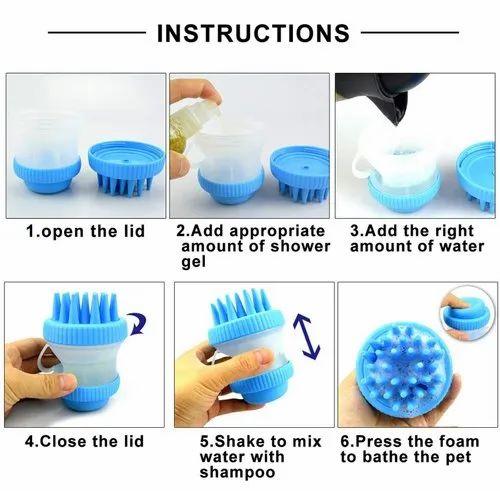 INSTRUCTIONS

1.open the lid

2.Add appropriate amount of shower gel

3.Add the right amount of water

4.Close the lid

5.Shake to mix water with shampoo

6.Press the foam to bathe the pet