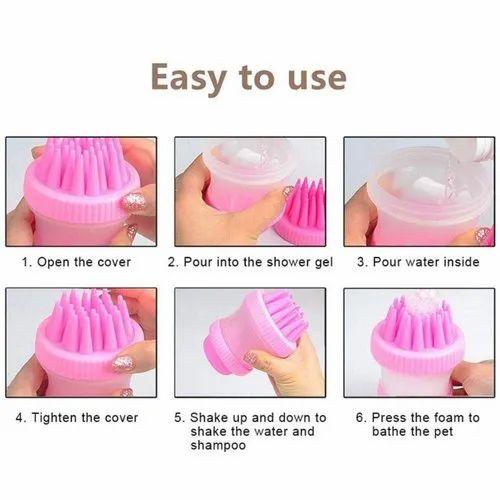 Easy to use

1. Open the cover

2. Pour into the shower gel

3. Pour water inside

4. Tighten the cover

5. Shake up and down to shake the water and shampoo

6. Press the foam to bathe the pet