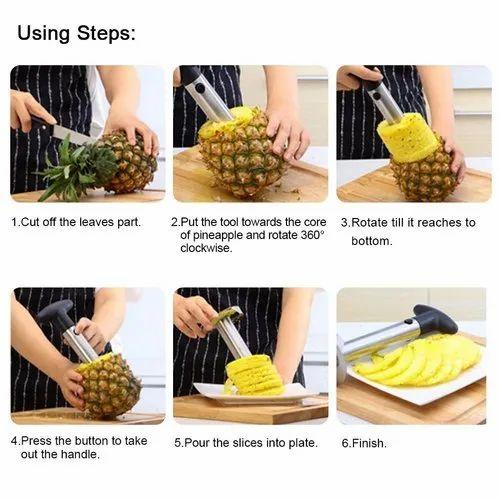 Using Steps:

1.Cut off the leaves part.

2.Put the tool towards the core of pineapple and rotate 360° clockwise.

3.Rotate till it reaches to bottom.

4.Press the button to take out the handle.

5.Pour the slices into plate.

6.Finish.