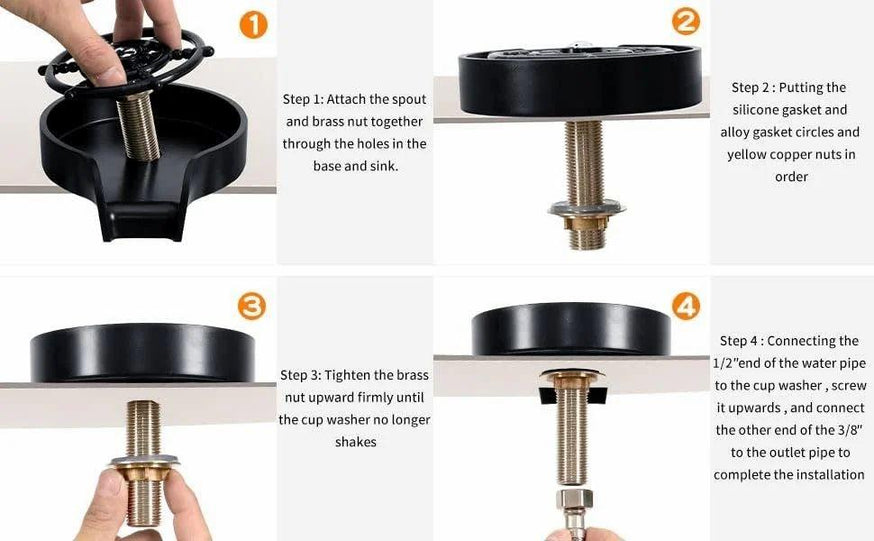 1

Step 1: Attach the spout and brass nut together through the holes in the base and sink.

2

Step 2 : Putting the silicone gasket and alloy gasket circles and yellow copper nuts in order

3

Step 3: Tighten the brass nut upward firmly until the cup washer no longer shakes

4

Step 4 : Connecting the 1/2"end of the water pipe to the cup washer , screw it upwards , and connect the other end of the 3/8" to the outlet pipe to complete the installation