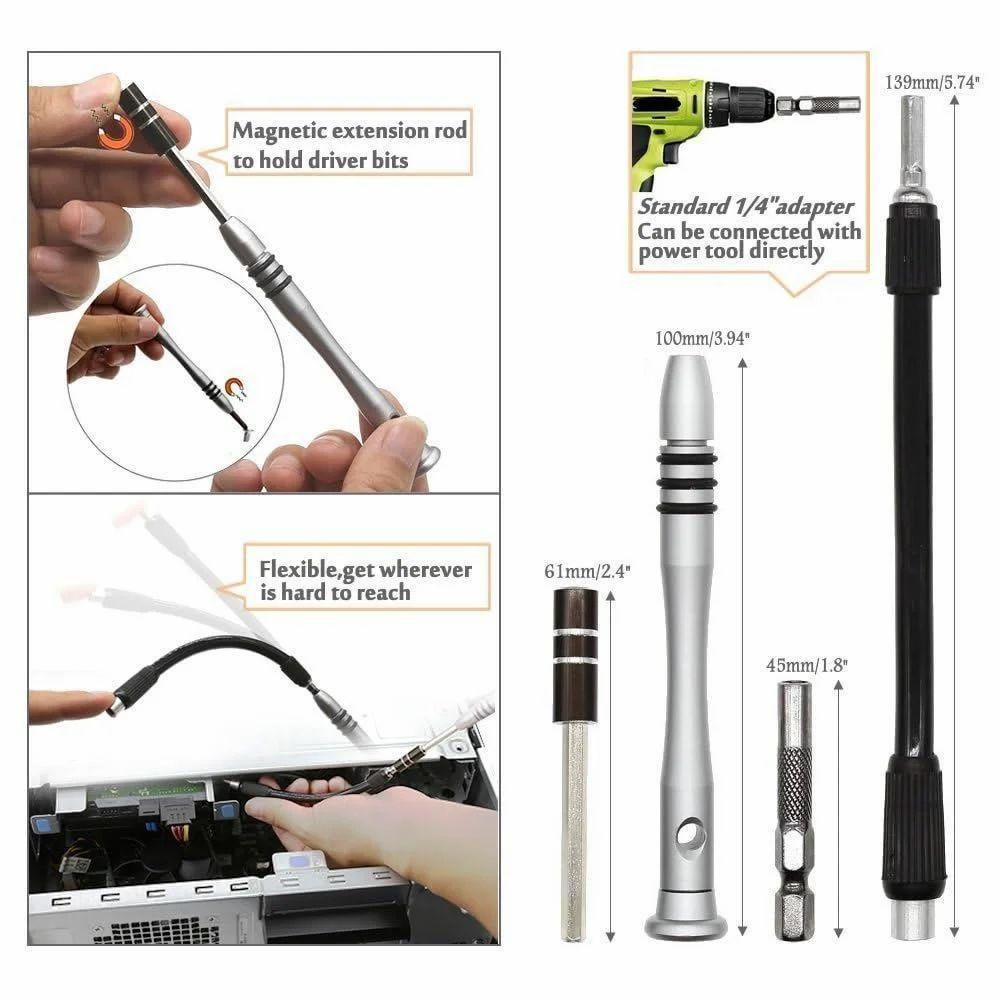 Magnetic extension rod to hold driver bits

Flexible,get wherever is hard to reach

Standard 1/4"adapter
Can be connected with power tool directly

139mm/5.74"

100mm/3.94"

61mm/2.4"

45mm/1.8"