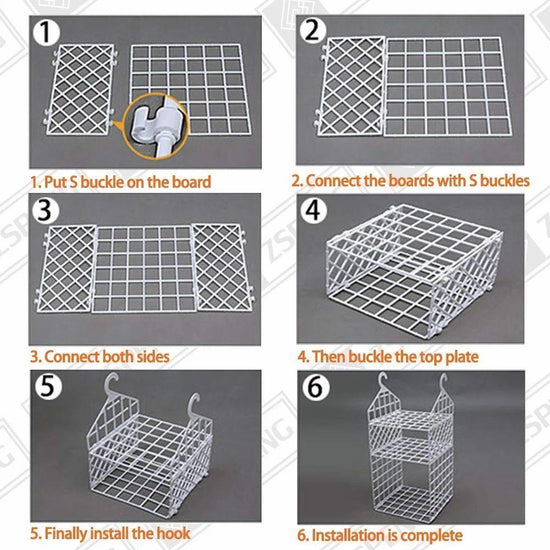 1

1. Put S buckle on the board

2

2. Connect the boards with S buckles

3

3. Connect both sides

4

4. Then buckle the top plate

5

5. Finally install the hook

6

6. Installation is complete