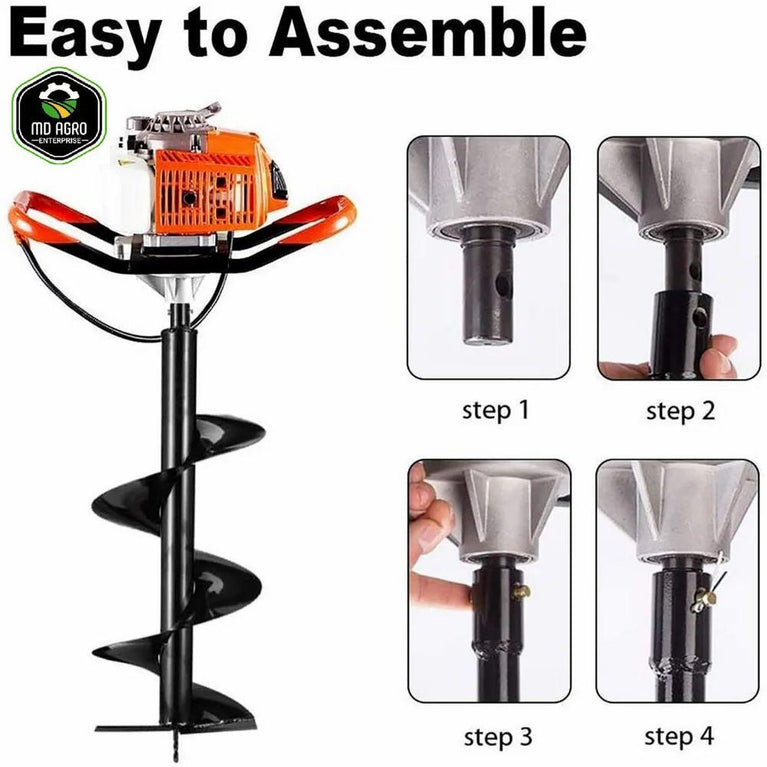 Easy to Assemble

MD AGRO
ENTERPRISE

step 1

step 2

step 3

step 4