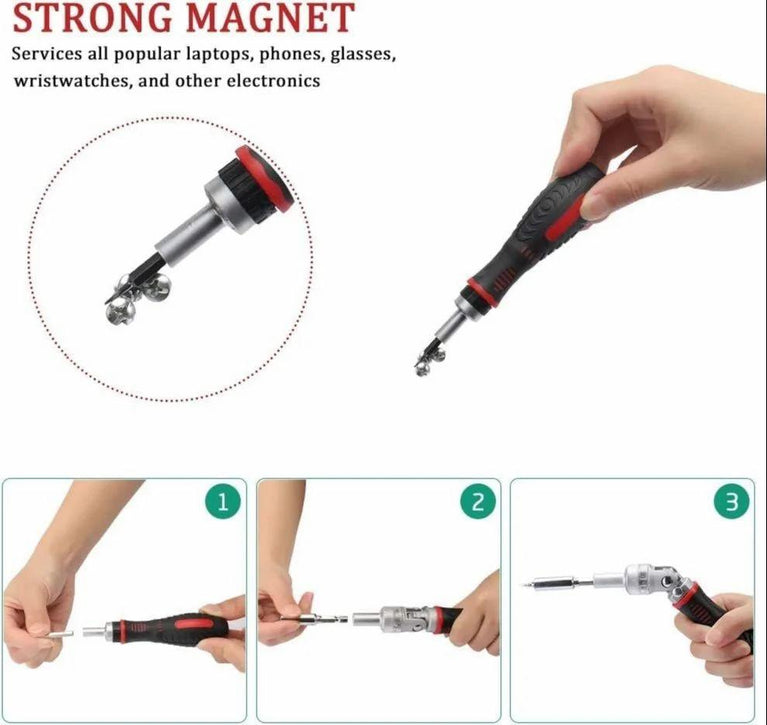 STRONG MAGNET
Services all popular laptops, phones, glasses, wristwatches, and other electronics

1

2

3