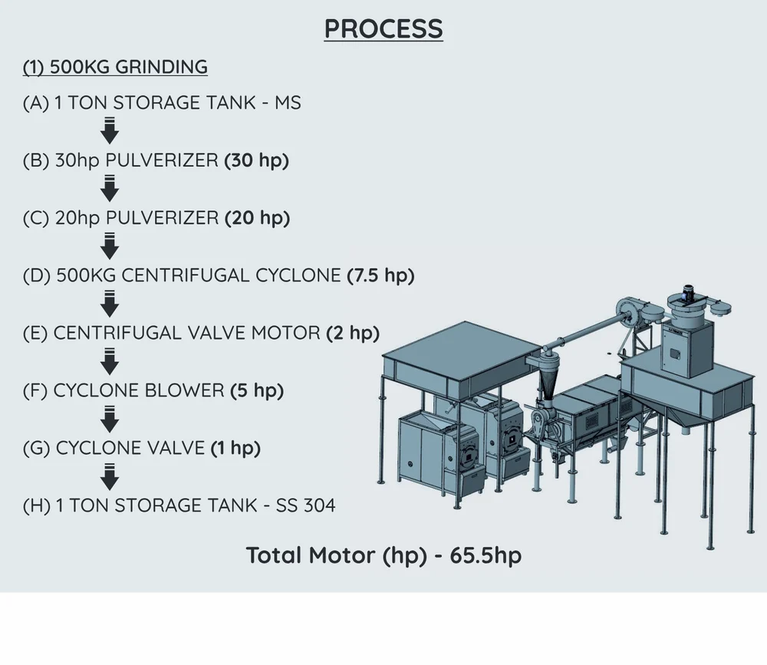 PROCESS

(1) 500KG GRINDING

(A) 1 TON STORAGE TANK - MS

(B) 30hp PULVERIZER (30 hp)

(C) 20hp PULVERIZER (20 hp)

(D) 500KG CENTRIFUGAL CYCLONE (7.5 hp)

(E) CENTRIFUGAL VALVE MOTOR (2 hp)

(F) CYCLONE BLOWER (5 hp)

(G) CYCLONE VALVE (1 hp)

(H) 1 TON STORAGE TANK - SS 304

Total Motor (hp) - 65.5hp