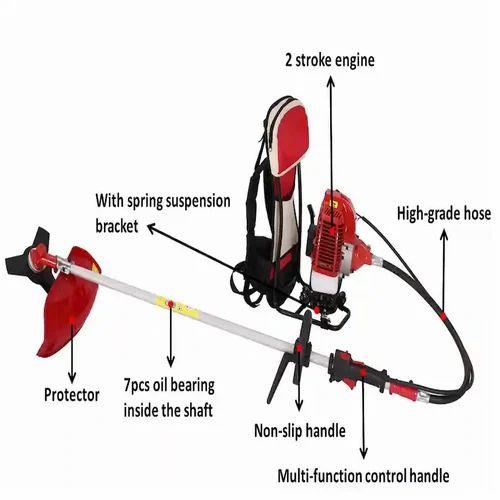 2 stroke engine

With spring suspension bracket

High-grade hose

Protector

7pcs oil bearing inside the shaft

Non-slip handle

Multi-function control handle