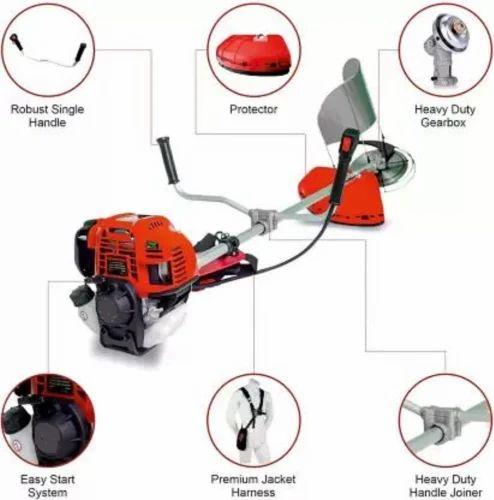 Robust Single Handle

Protector

Heavy Duty Gearbox

Easy Start System

Premium Jacket Harness

Heavy Duty Handle Joiner