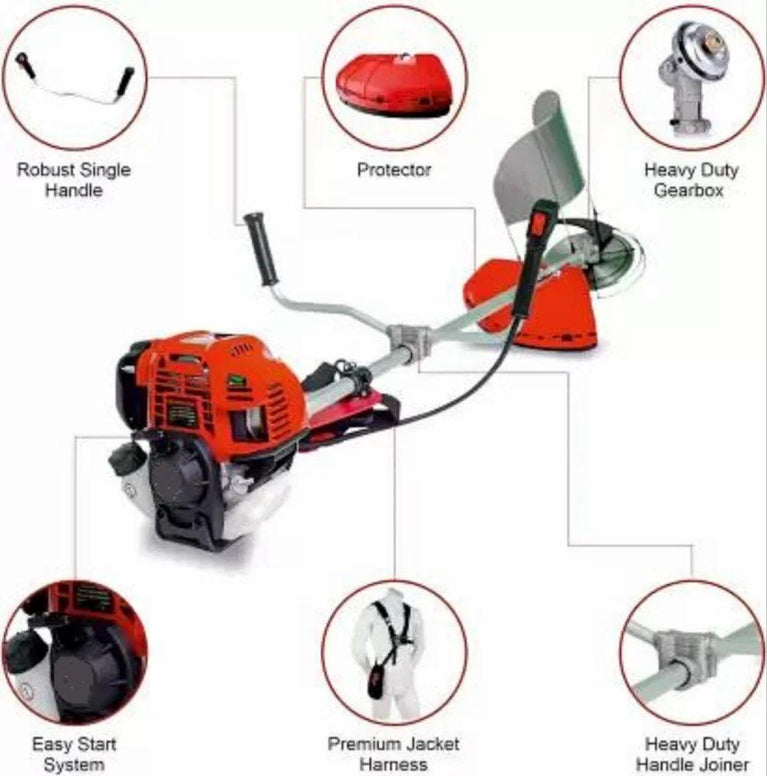 Robust Single Handle

Protector

Heavy Duty Gearbox

Easy Start System

Premium Jacket Harness

Heavy Duty Handle Joiner