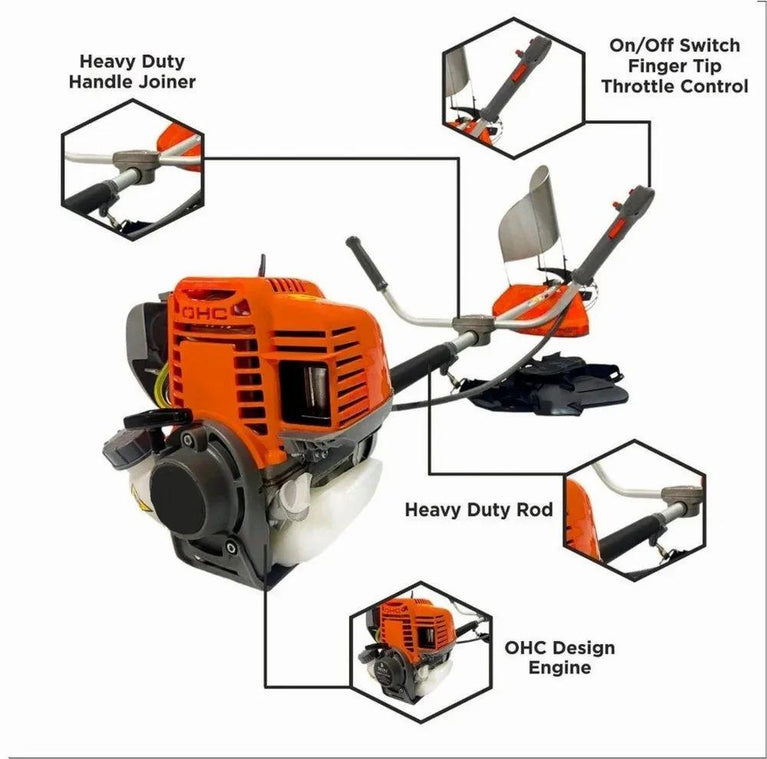 Heavy Duty
Handle Joiner

On/Off Switch
Finger Tip
Throttle Control

OHC

Heavy Duty Rod

OHC

OHC Design
Engine