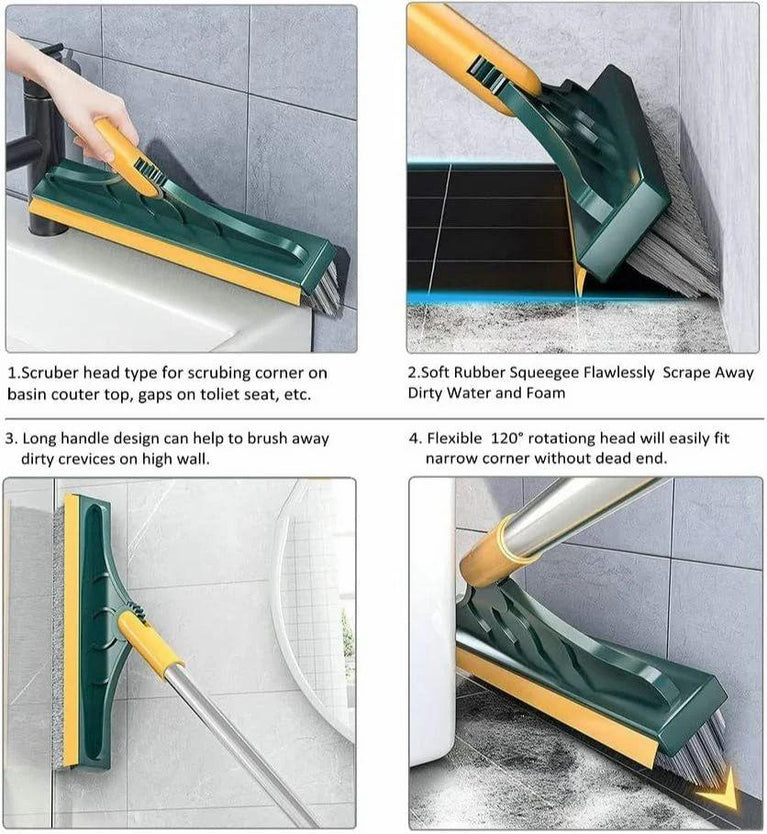 1.Scruber head type for scrubing corner on basin couter top, gaps on toliet seat, etc.

2.Soft Rubber Squeegee Flawlessly Scrape Away Dirty Water and Foam

3. Long handle design can help to brush away dirty crevices on high wall.

4. Flexible 120° rotationg head will easily fit narrow corner without dead end.