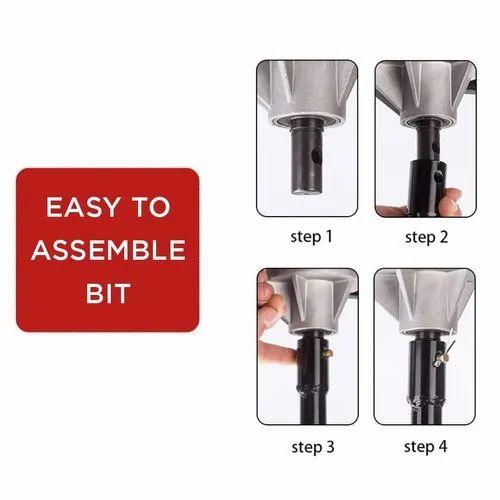 EASY TO ASSEMBLE BIT

step 1

step 2

step 3

step 4